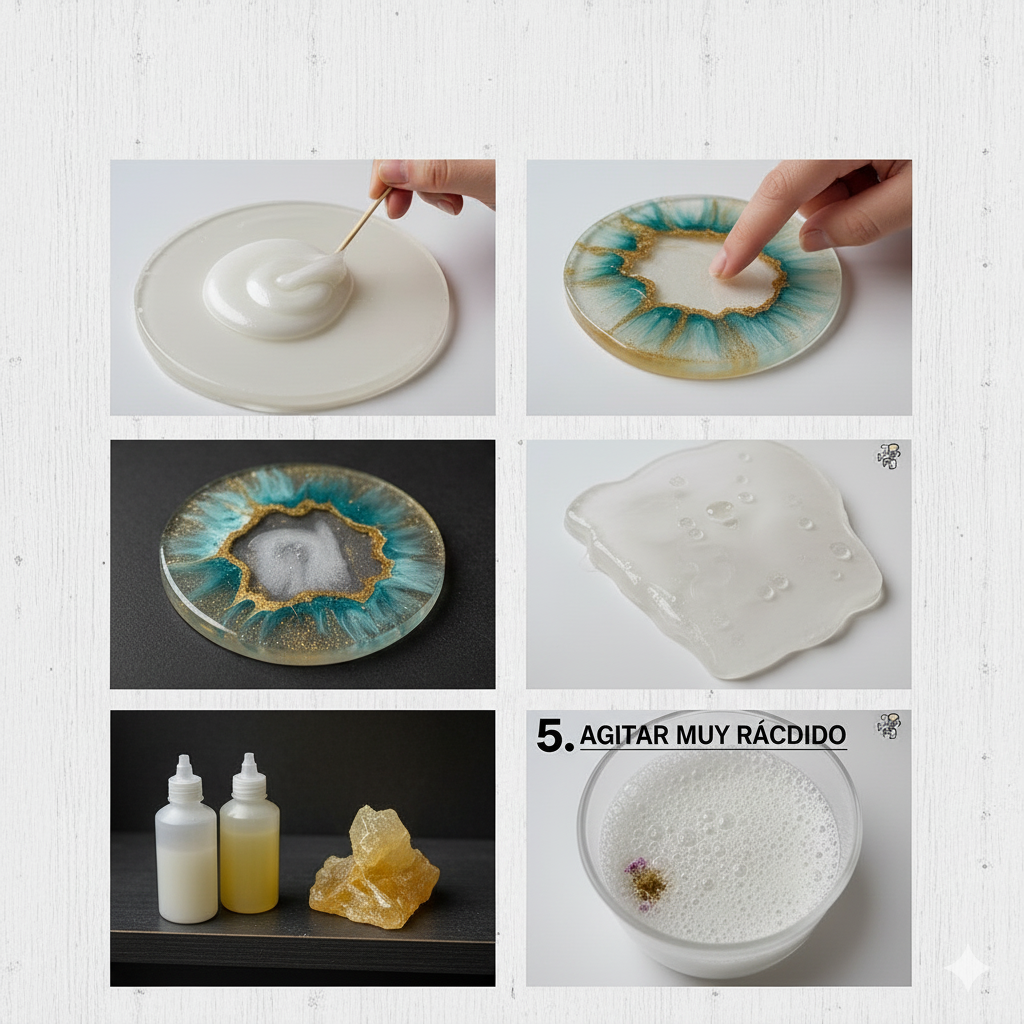 5. AGITAR MUY RÁCDIDO